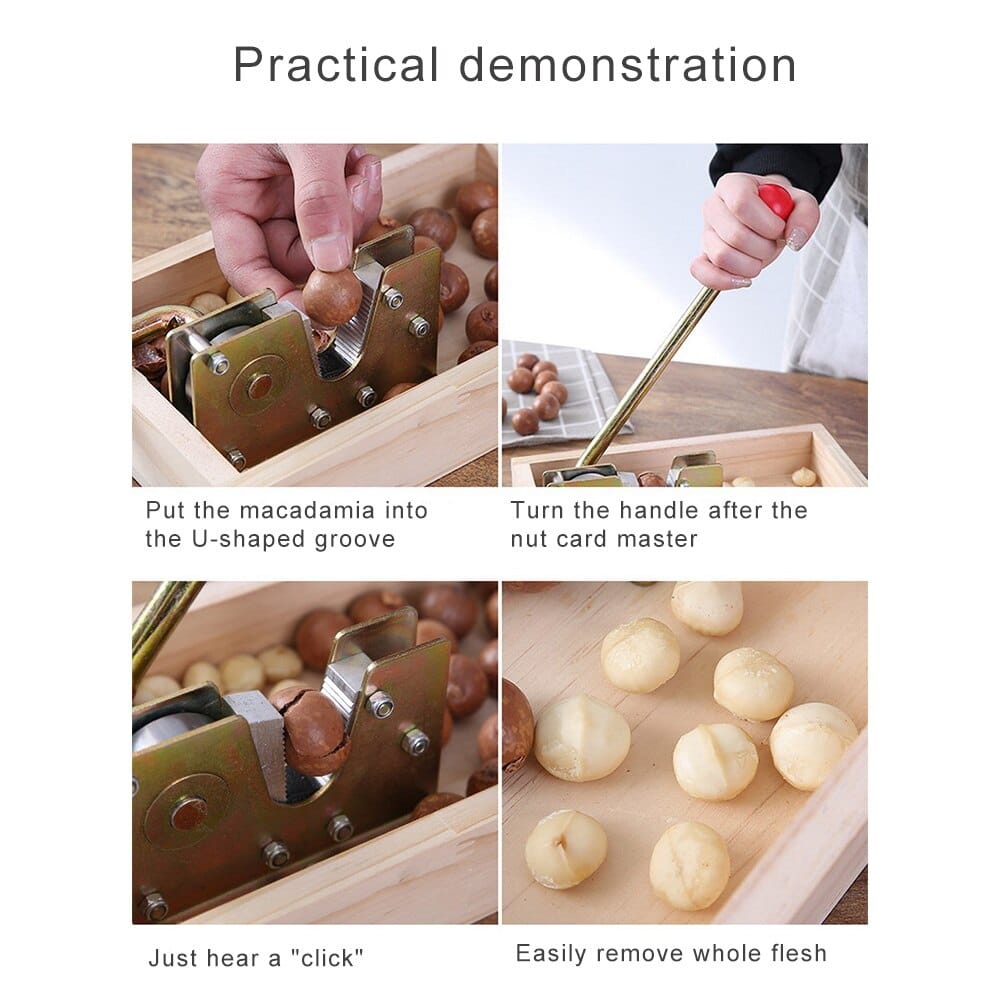 Practical demonstration

Put the macadamia into the U-shaped groove

Turn the handle after the nut card master

Just hear a "click"

Easily remove whole flesh