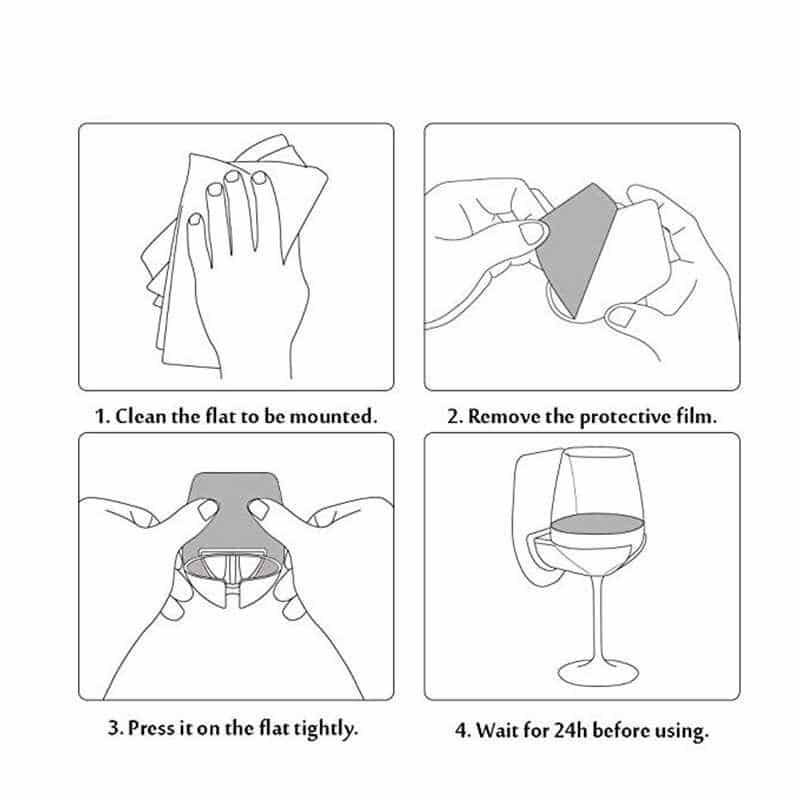 1. Clean the flat to be mounted.

2. Remove the protective film.

3. Press it on the flat tightly.

4. Wait for 24h before using.