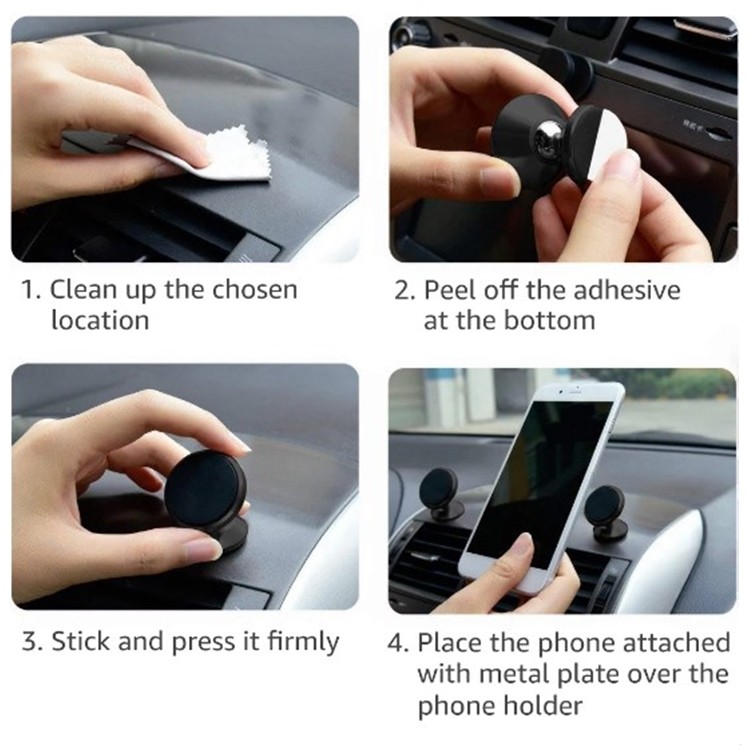 1. Clean up the chosen location

2. Peel off the adhesive at the bottom

3. Stick and press it firmly

4. Place the phone attached with metal plate over the phone holder